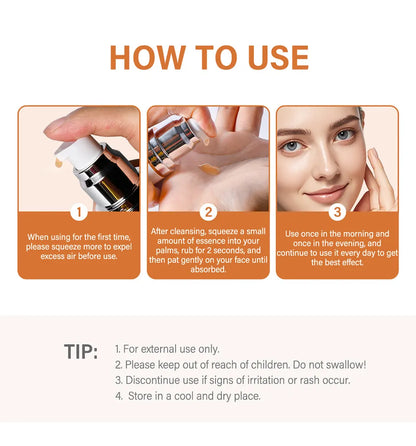 HOW TO USE

1

When using for the first time, please squeeze more to expel excess air before use.

2

After cleansing, squeeze a small amount of essence into your palms, rub for 2 seconds, and then pat gently on your face until absorbed.

3

Use once in the morning and once in the evening, and continue to use it every day to get the best effect.

TIP:
1. For external use only.
2. Please keep out of reach of children. Do not swallow!
3. Discontinue use if signs of irritation or rash occur.
4. Store in a cool and dry place.